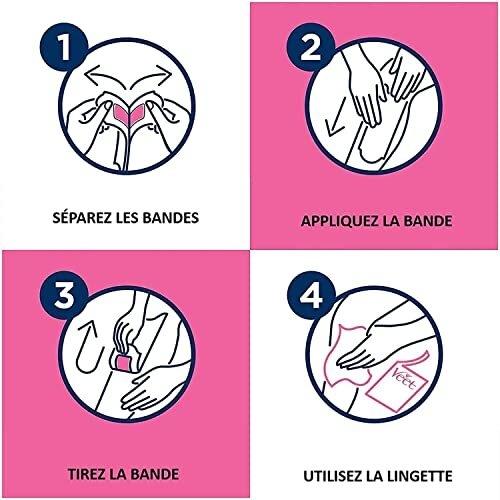 1

SÉPAREZ LES BANDES

2

APPLIQUEZ LA BANDE

3

TIREZ LA BANDE

4

Veet

UTILISEZ LA LINGETTE