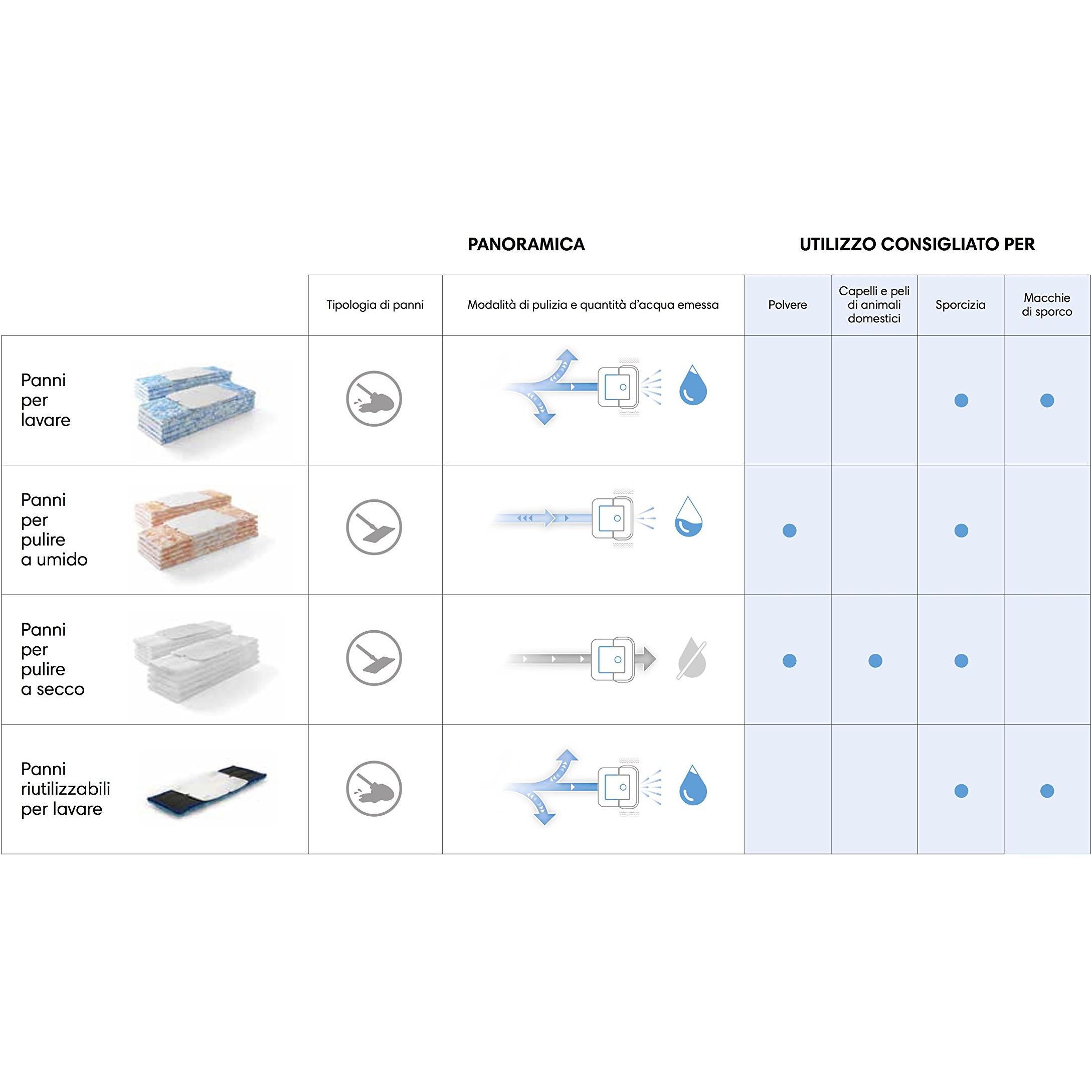 PANORAMICA

UTILIZZO CONSIGLIATO PER

| | Tipologia di panni | Modalità di pulizia e quantità d'acqua emessa | Polvere | Capelli e peli di animali domestici | Sporcizia | Macchie di sporco |
|---|---|---|---|---|---|---|
| Panni per lavare | | | | | ● | ● |
| Panni per pulire a umido | | | ● | | ● | |
| Panni per pulire a secco | | | ● | ● | ● | |
| Panni riutilizzabili per lavare | | | | | ● | ● |