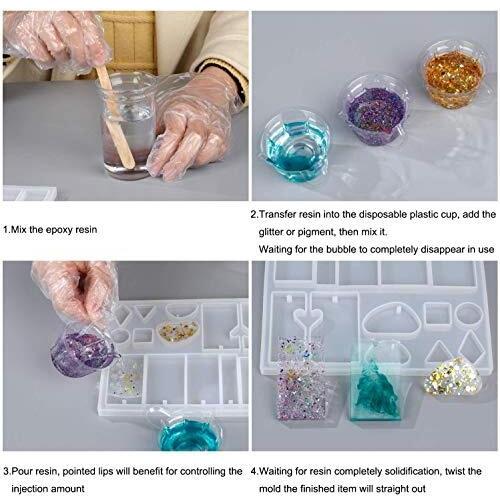 1.Mix the epoxy resin

2.Transfer resin into the disposable plastic cup, add the glitter or pigment, then mix it.
Waiting for the bubble to completely disappear in use

3.Pour resin, pointed lips will benefit for controlling the injection amount

4.Waiting for resin completely solidification, twist the mold the finished item will straight out