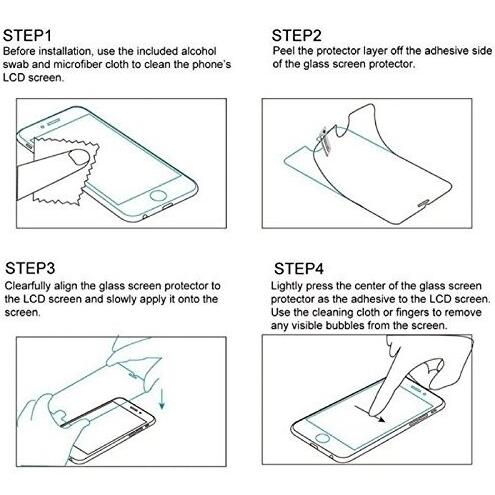 STEP1
Before installation, use the included alcohol swab and microfiber cloth to clean the phone's LCD screen.

STEP2
Peel the protector layer off the adhesive side of the glass screen protector.

STEP3
Clearfully align the glass screen protector to the LCD screen and slowly apply it onto the screen.

STEP4
Lightly press the center of the glass screen protector as the adhesive to the LCD screen. Use the cleaning cloth or fingers to remove any visible bubbles from the screen.