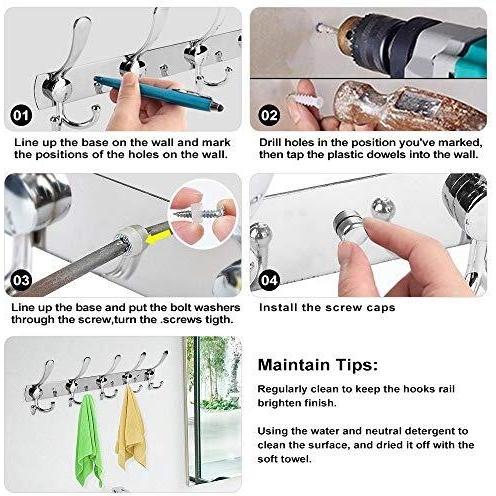 01

Line up the base on the wall and mark the positions of the holes on the wall.

02

Drill holes in the position you've marked, then tap the plastic dowels into the wall.

03

Line up the base and put the bolt washers through the screw,turn the .screws tigth.

04

Install the screw caps

Maintain Tips:

Regularly clean to keep the hooks rail brighten finish.

Using the water and neutral detergent to clean the surface, and dried it off with the soft towel.