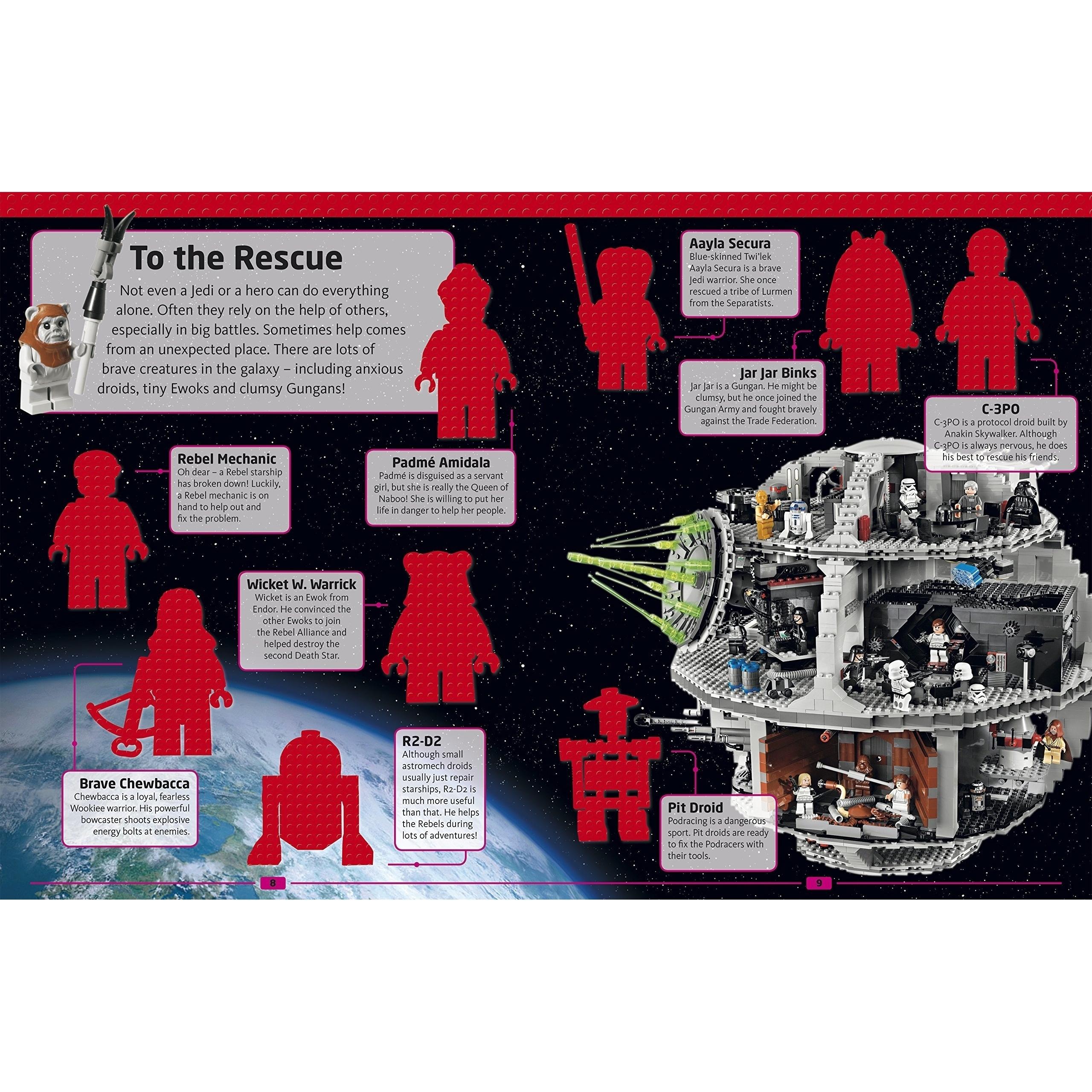 To the Rescue

Not even a Jedi or a hero can do everything alone. Often they rely on the help of others, especially in big battles. Sometimes help comes from an unexpected place. There are lots of brave creatures in the galaxy – including anxious droids, tiny Ewoks and clumsy Gungans!

Rebel Mechanic
Oh dear – a Rebel starship has broken down! Luckily, a Rebel mechanic is on hand to help out and fix the problem.

Padmé Amidala
Padmé is disguised as a servant girl, but she is really the Queen of Naboo! She is willing to put her life in danger to help her people.

Wicket W. Warrick
Wicket is an Ewok from Endor. He convinced the other Ewoks to join the Rebel Alliance and helped destroy the second Death Star.

Brave Chewbacca
Chewbacca is a loyal, fearless Wookiee warrior. His powerful bowcaster shoots explosive energy bolts at enemies.

R2-D2
Although small astromech droids usually just repair starships, R2-D2 is much more useful than that. He helps the Rebels during lots of adventures!

8

Aayla Secura
Blue-skinned Twi'lek Aayla Secura is a brave Jedi warrior. She once rescued a tribe of Lurmen from the Separatists.

Jar Jar Binks
Jar Jar is a Gungan. He might be clumsy, but he once joined the Gungan Army and fought bravely against the Trade Federation.

C-3PO
C-3PO is a protocol droid built by Anakin Skywalker. Although C-3PO is always nervous, he does his best to rescue his friends.

Pit Droid
Podracing is a dangerous sport. Pit droids are ready to fix the Podracers with their tools.

9