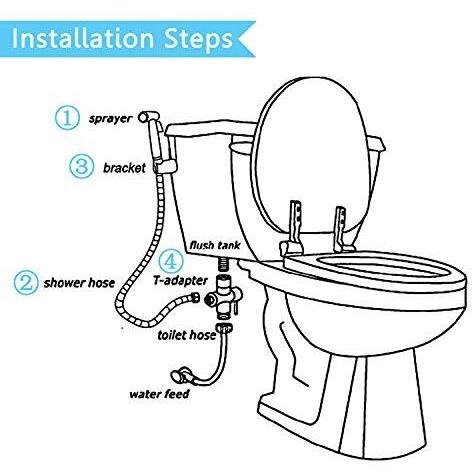 Installation Steps

① sprayer

③ bracket

flush tank

④ T-adapter

② shower hose

toilet hose

water feed