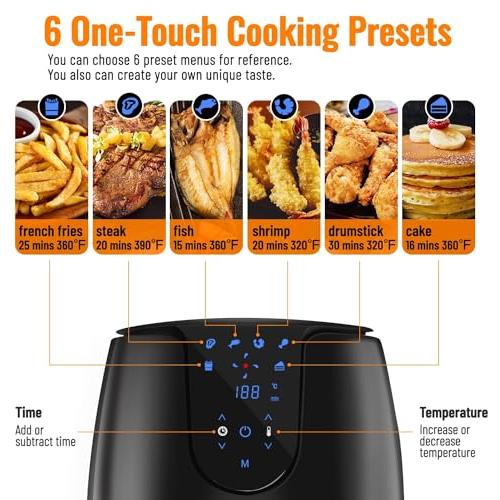 6 One-Touch Cooking Presets

You can choose 6 preset menus for reference.
You also can create your own unique taste.

french fries
25 mins 360°F

steak
20 mins 390°F

fish
15 mins 360°F

shrimp
20 mins 320°F

drumstick
30 mins 320°F

cake
16 mins 360°F

188

M

Time
Add or subtract time

Temperature
Increase or decrease temperature