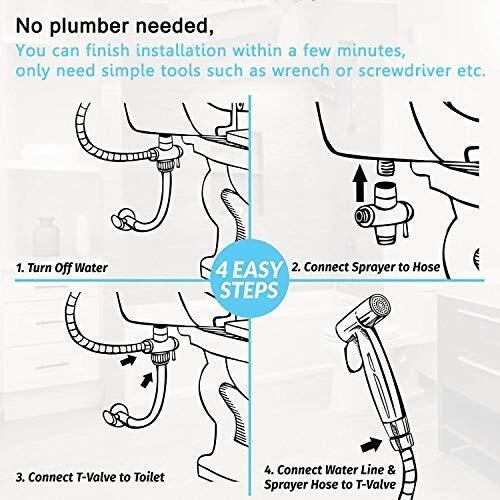 No plumber needed,
You can finish installation within a few minutes, only need simple tools such as wrench or screwdriver etc.

1. Turn Off Water

4 EASY STEPS

2. Connect Sprayer to Hose

3. Connect T-Valve to Toilet

4. Connect Water Line & Sprayer Hose to T-Valve