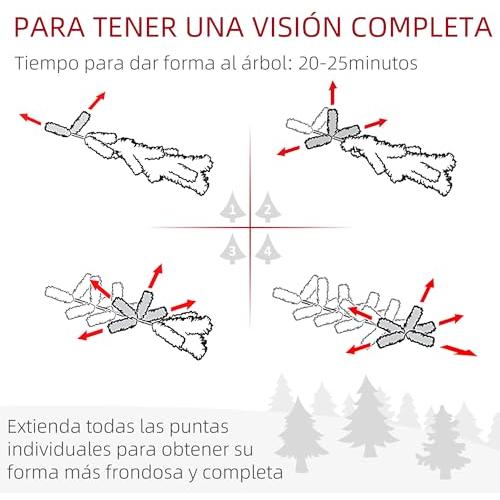 PARA TENER UNA VISIÓN COMPLETA

Tiempo para dar forma al árbol: 20-25minutos

1 2
3 4

Extienda todas las puntas individuales para obtener su forma más frondosa y completa