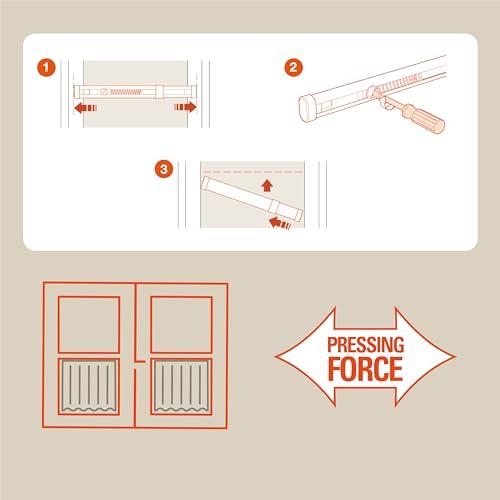 1

2

3

PRESSING
FORCE