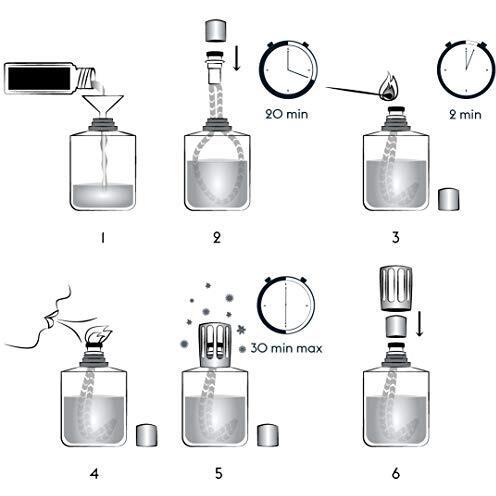 20 min

2 min

1

2

3

30 min max

4

5

6