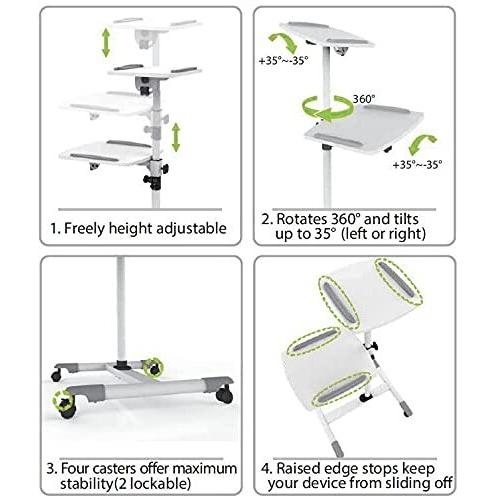 1. Freely height adjustable

+35°~-35°

360°

+35°~-35°

2. Rotates 360° and tilts up to 35° (left or right)

3. Four casters offer maximum stability(2 lockable)

4. Raised edge stops keep your device from sliding off