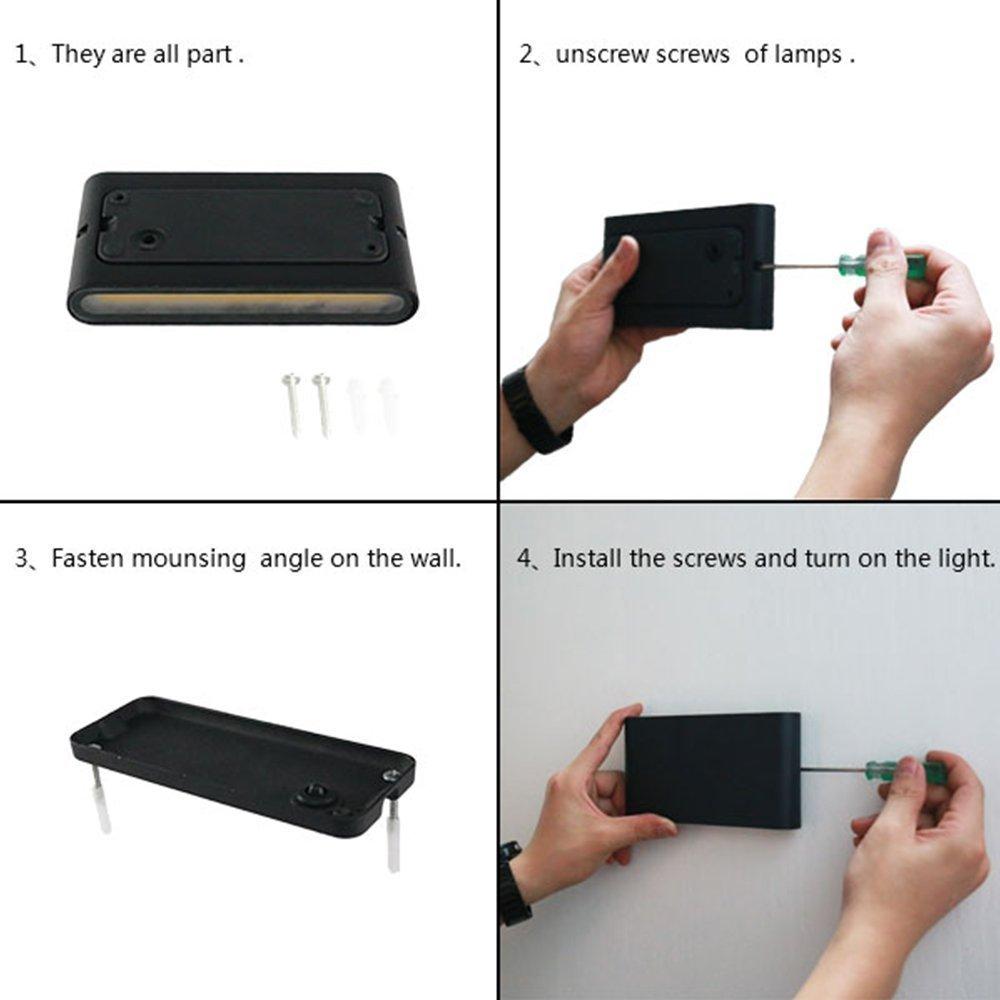 1、They are all part .

2、unscrew screws of lamps .

3、Fasten mounsing angle on the wall.

4、Install the screws and turn on the light.