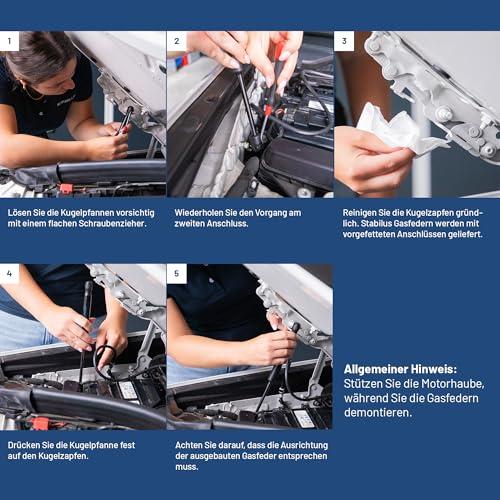 1

Lösen Sie die Kugelpfannen vorsichtig mit einem flachen Schraubenzieher.

2

Wiederholen Sie den Vorgang am zweiten Anschluss.

3

Reinigen Sie die Kugelzapfen gründlich. Stabilus Gasfedern werden mit vorgefetteten Anschlüssen geliefert.

4

Drücken Sie die Kugelpfanne fest auf den Kugelzapfen.

5

Achten Sie darauf, dass die Ausrichtung der ausgebauten Gasfeder entsprechen muss.

Allgemeiner Hinweis:
Stützen Sie die Motorhaube, während Sie die Gasfedern demontieren.