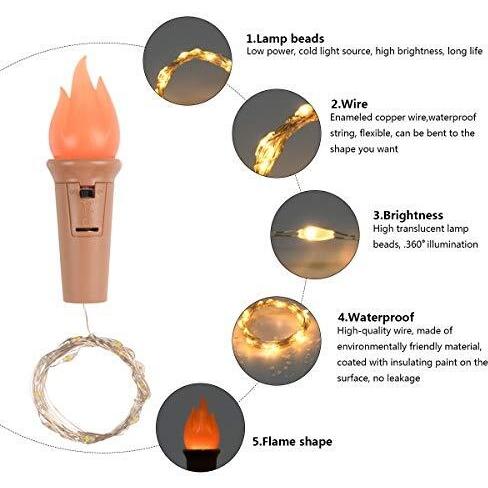 1.Lamp beads
Low power, cold light source, high brightness, long life

2.Wire
Enameled copper wire,waterproof string, flexible, can be bent to the shape you want

3.Brightness
High translucent lamp beads, .360° illumination

4.Waterproof
High-quality wire, made of environmentally friendly material, coated with insulating paint on the surface, no leakage

5.Flame shape