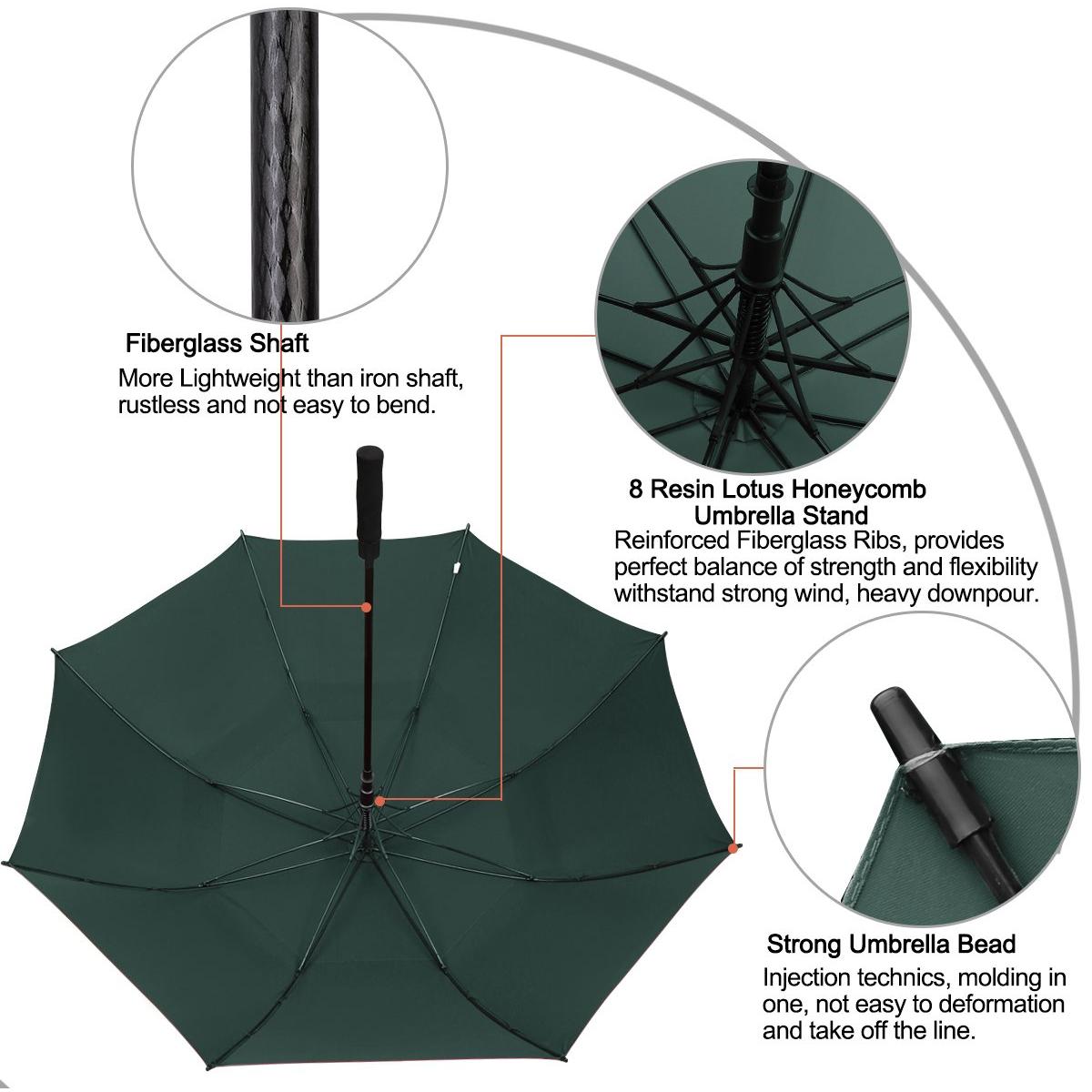 Fiberglass Shaft
More Lightweight than iron shaft, rustless and not easy to bend.

8 Resin Lotus Honeycomb Umbrella Stand
Reinforced Fiberglass Ribs, provides perfect balance of strength and flexibility withstand strong wind, heavy downpour.

Strong Umbrella Bead
Injection technics, molding in one, not easy to deformation and take off the line.