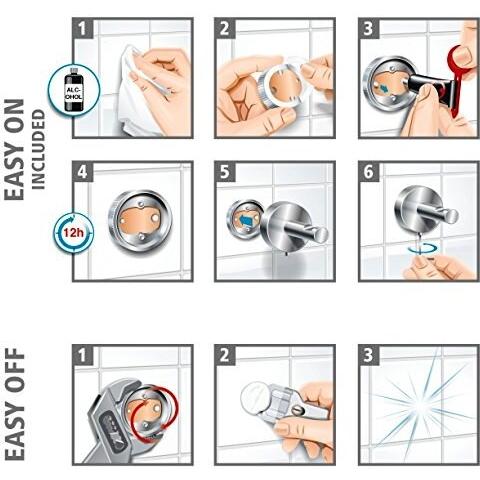 EASY ON
INCLUDED

1
ALC-OHOL

2

3

4
12h

5

6

EASY OFF

1

2

3