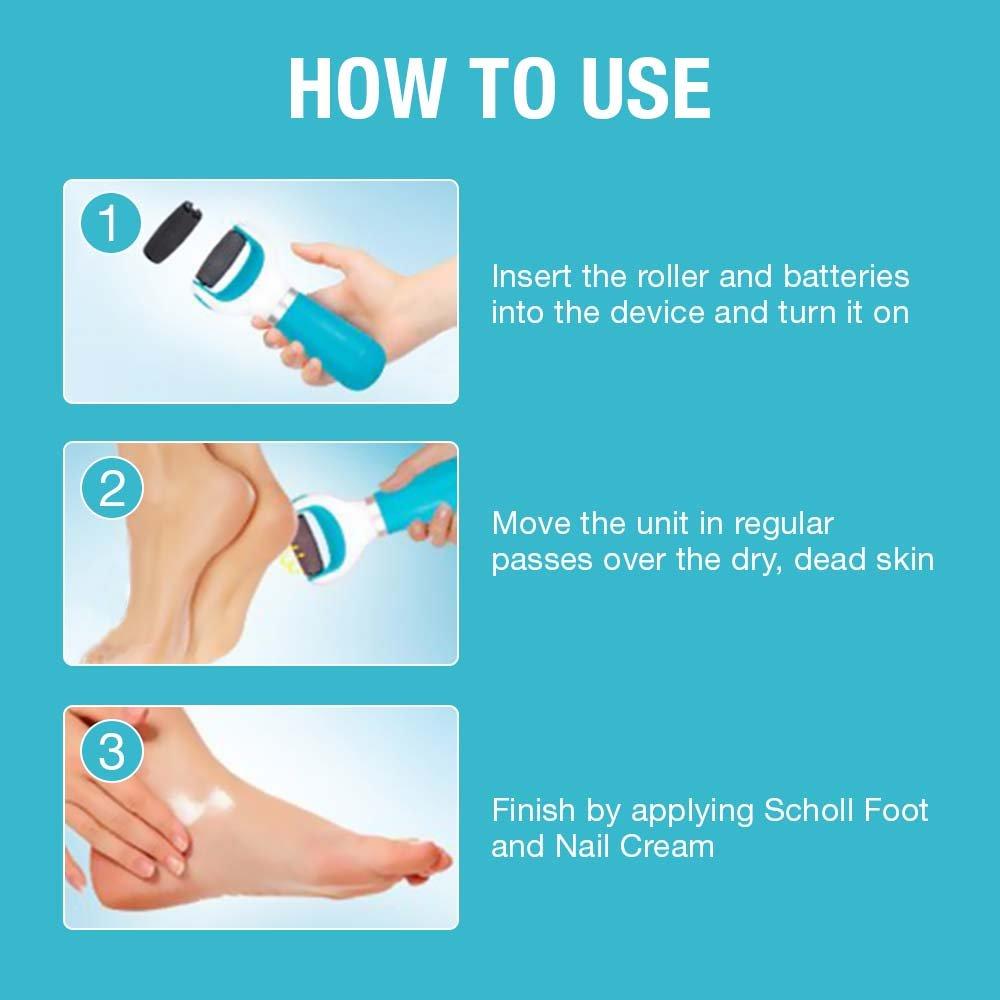 HOW TO USE

1

Insert the roller and batteries into the device and turn it on

2

Move the unit in regular passes over the dry, dead skin

3

Finish by applying Scholl Foot and Nail Cream