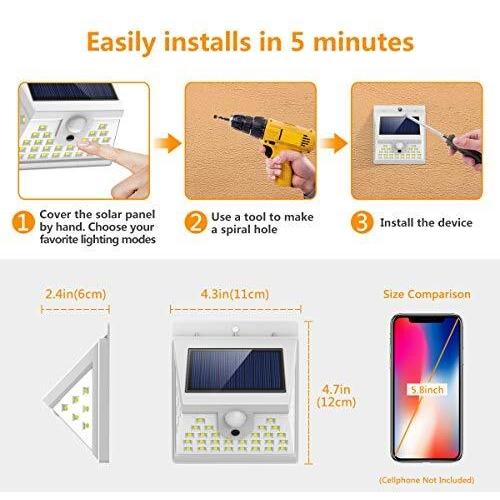 Easily installs in 5 minutes

1 Cover the solar panel by hand. Choose your favorite lighting modes

2 Use a tool to make a spiral hole

3 Install the device

2.4in(6cm)

4.3in(11cm)

4.7in (12cm)

Size Comparison

5.8inch

(Cellphone Not Included)