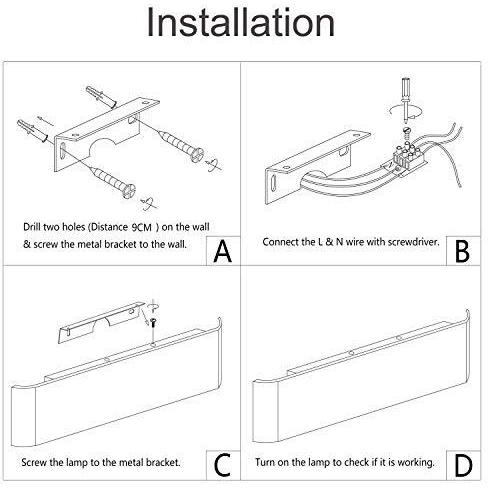 Installation

Drill two holes (Distance 9CM ) on the wall & screw the metal bracket to the wall.

A

Connect the L & N wire with screwdriver.

B

Screw the lamp to the metal bracket.

C

Turn on the lamp to check if it is working.

D