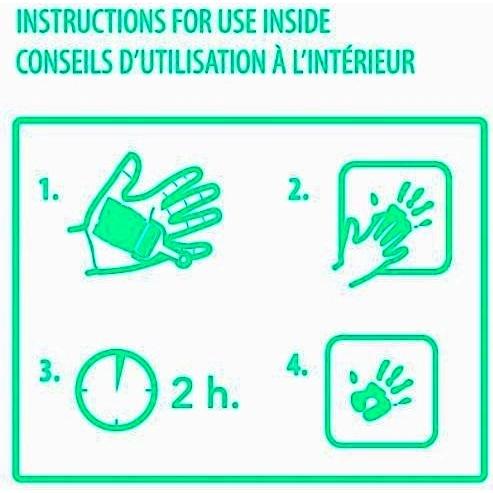 INSTRUCTIONS FOR USE INSIDE
CONSEILS D'UTILISATION À L'INTÉRIEUR

1.

2.

3.

2 h.

4.