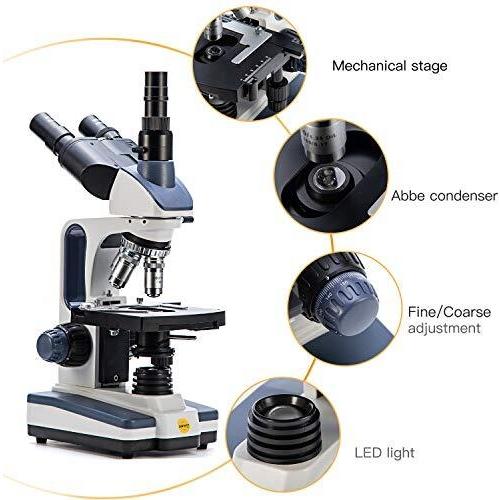 Mechanical stage

Abbe condenser

Fine/Coarse adjustment

LED light