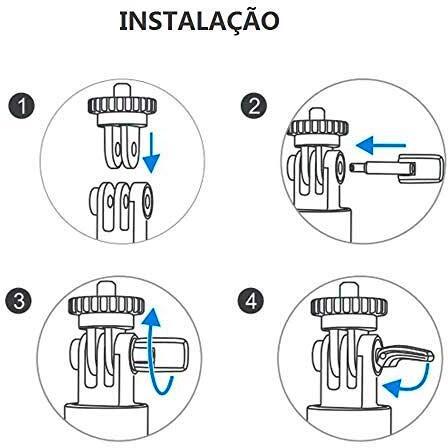 INSTALAÇÃO

1

2

3

4