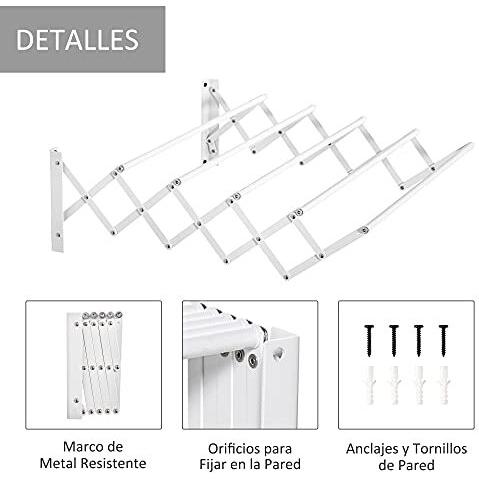 DETALLES

Marco de Metal Resistente

Orificios para Fijar en la Pared

Anclajes y Tornillos de Pared