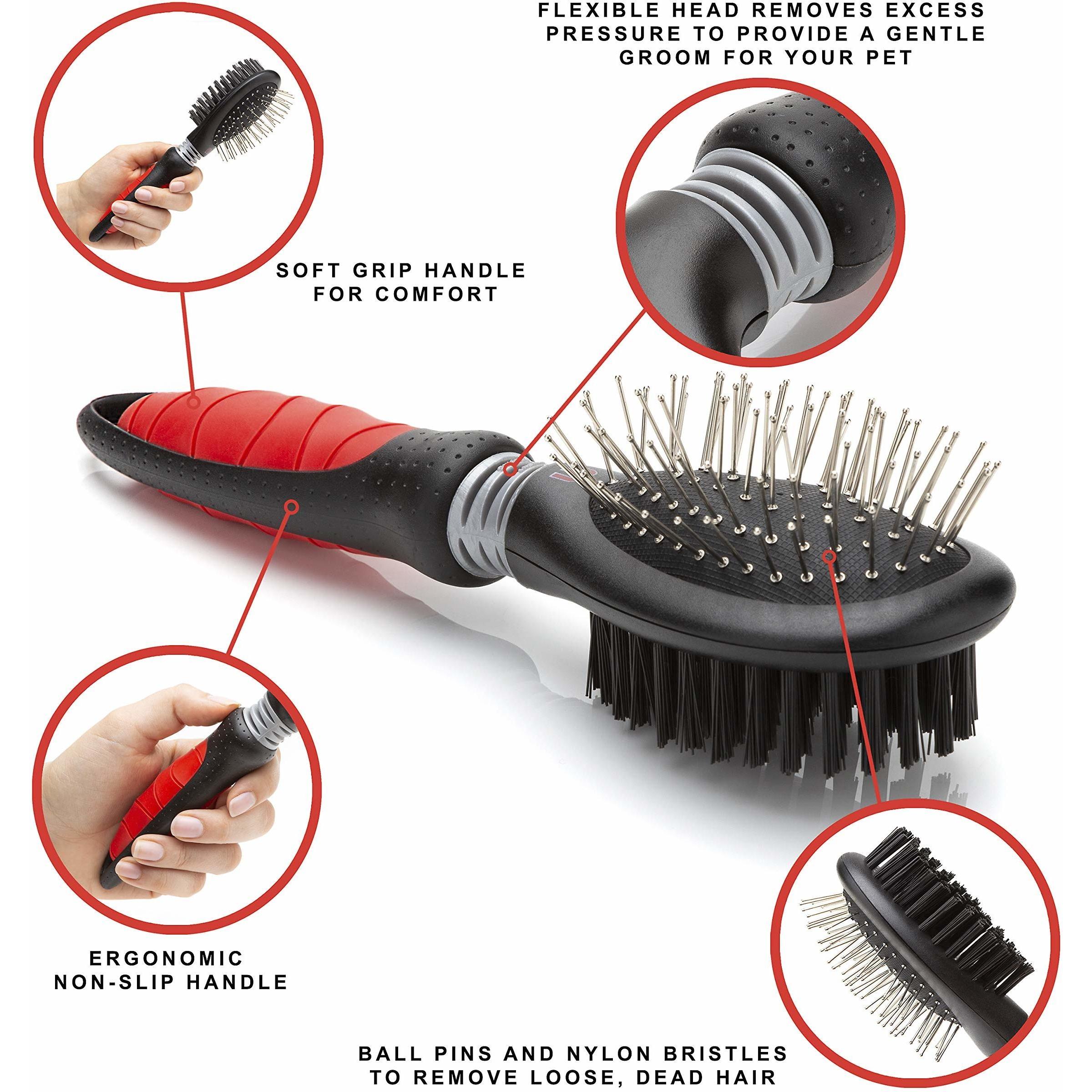 FLEXIBLE HEAD REMOVES EXCESS PRESSURE TO PROVIDE A GENTLE GROOM FOR YOUR PET

SOFT GRIP HANDLE FOR COMFORT

ERGONOMIC NON-SLIP HANDLE

BALL PINS AND NYLON BRISTLES TO REMOVE LOOSE, DEAD HAIR