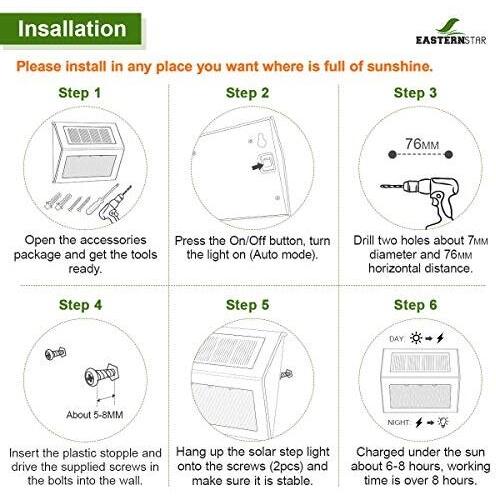 Insallation

EASTERNSTAR

Please install in any place you want where is full of sunshine.

Step 1

Open the accessories package and get the tools ready.

Step 2

Press the On/Off button, turn the light on (Auto mode).

Step 3

76MM

Drill two holes about 7MM diameter and 76MM horizontal distance.

Step 4

About 5-8MM

Insert the plastic stopple and drive the supplied screws in the bolts into the wall.

Step 5

Hang up the solar step light onto the screws (2pcs) and make sure it is stable.

Step 6

DAY:

NIGHT:

Charged under the sun about 6-8 hours, working time is over 8 hours.