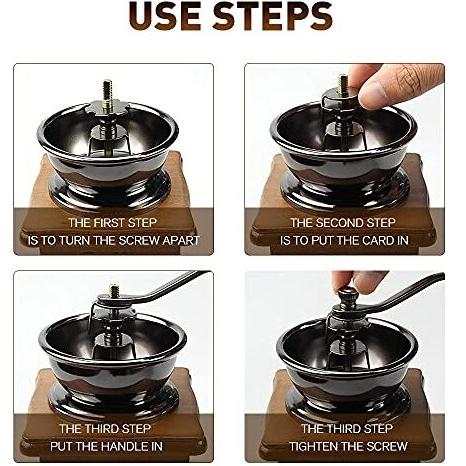 USE STEPS

THE FIRST STEP
IS TO TURN THE SCREW APART

THE SECOND STEP
IS TO PUT THE CARD IN

THE THIRD STEP
PUT THE HANDLE IN

THE THIRD STEP
TIGHTEN THE SCREW