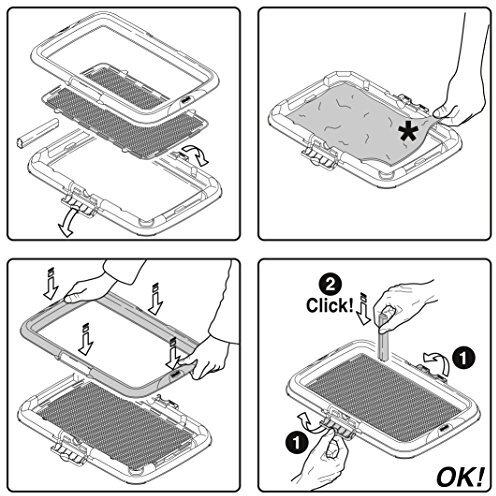 *

2
Click!
1
1
OK!