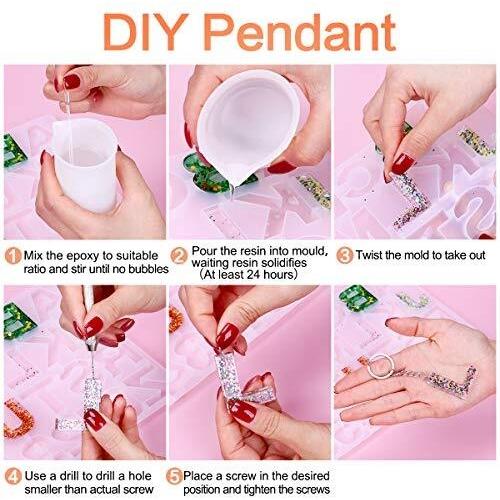 DIY Pendant

1 Mix the epoxy to suitable ratio and stir until no bubbles

2 Pour the resin into mould, waiting resin solidifies (At least 24 hours)

3 Twist the mold to take out

4 Use a drill to drill a hole smaller than actual screw

5 Place a screw in the desired position and tighten the screws