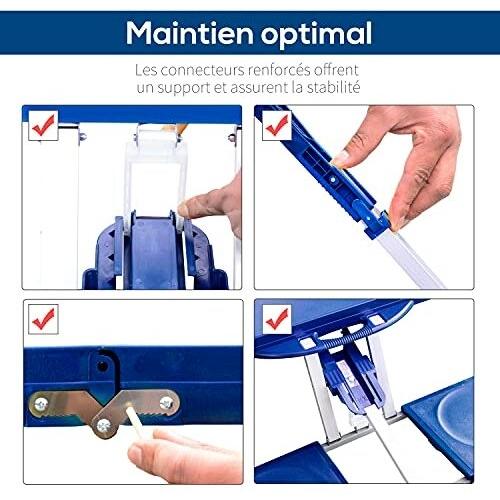 Maintien optimal

Les connecteurs renforcés offrent un support et assurent la stabilité