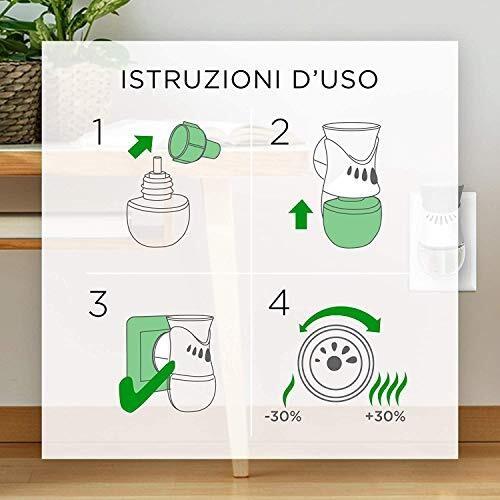 ISTRUZIONI D'USO

1

2

3

4

-30%

+30%