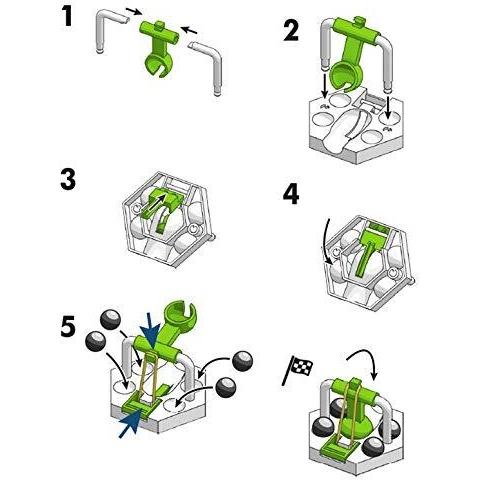 1

2

3

4

5