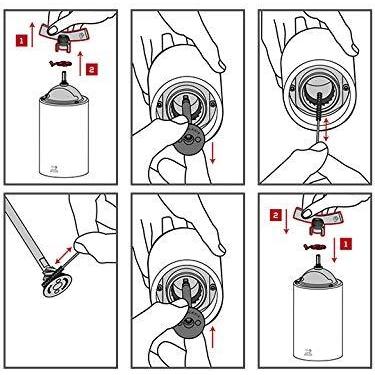 1
2
2
1