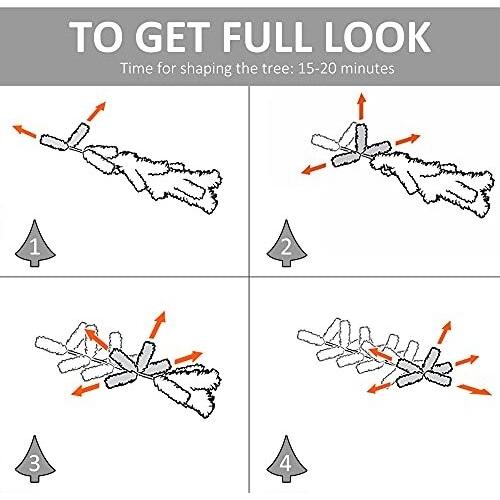 TO GET FULL LOOK
Time for shaping the tree: 15-20 minutes

1

2

3

4