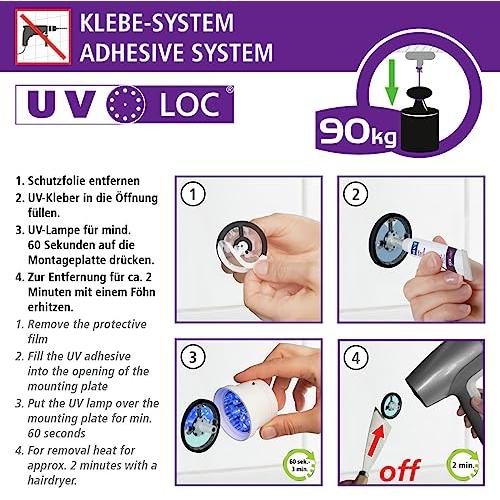 KLEBE-SYSTEM
ADHESIVE SYSTEM

UV LOC®

90kg

1. Schutzfolie entfernen
2. UV-Kleber in die Öffnung füllen.
3. UV-Lampe für mind. 60 Sekunden auf die Montageplatte drücken.
4. Zur Entfernung für ca. 2 Minuten mit einem Föhn erhitzen.

1. Remove the protective film
2. Fill the UV adhesive into the opening of the mounting plate
3. Put the UV lamp over the mounting plate for min. 60 seconds
4. For removal heat for approx. 2 minutes with a hairdryer.

1

2

3

60 sek.- 3 min.

4

off

2 min.