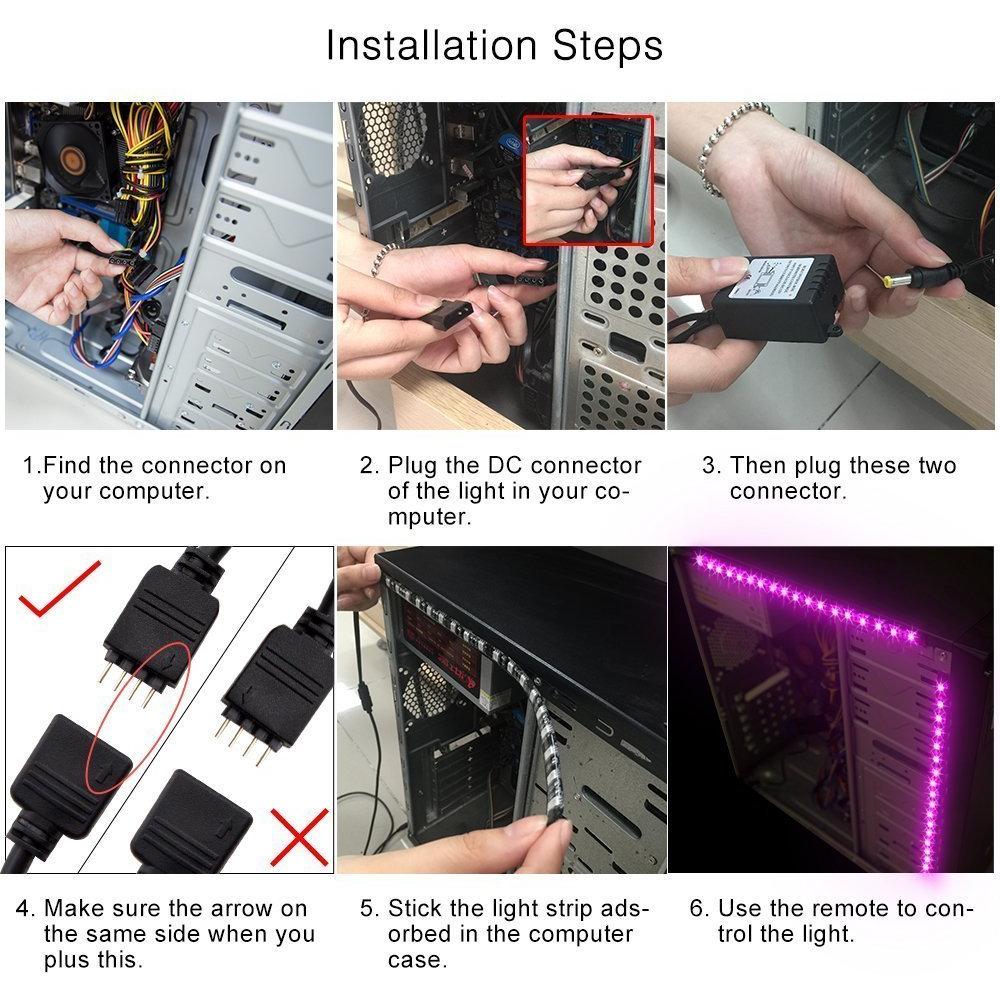 Installation Steps

1.Find the connector on your computer.

2. Plug the DC connector of the light in your computer.

3. Then plug these two connector.

4. Make sure the arrow on the same side when you plus this.

5. Stick the light strip adsorbed in the computer case.

6. Use the remote to control the light.