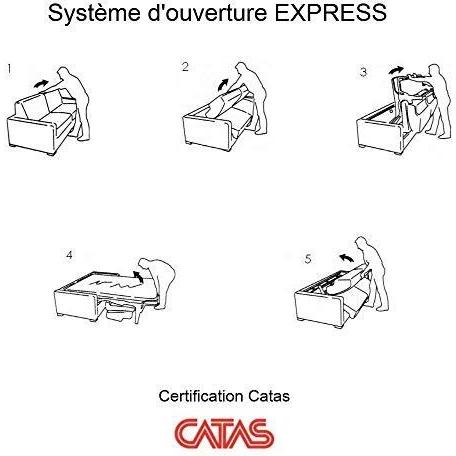 Système d'ouverture EXPRESS

1

2

3

4

5

Certification Catas

CATAS