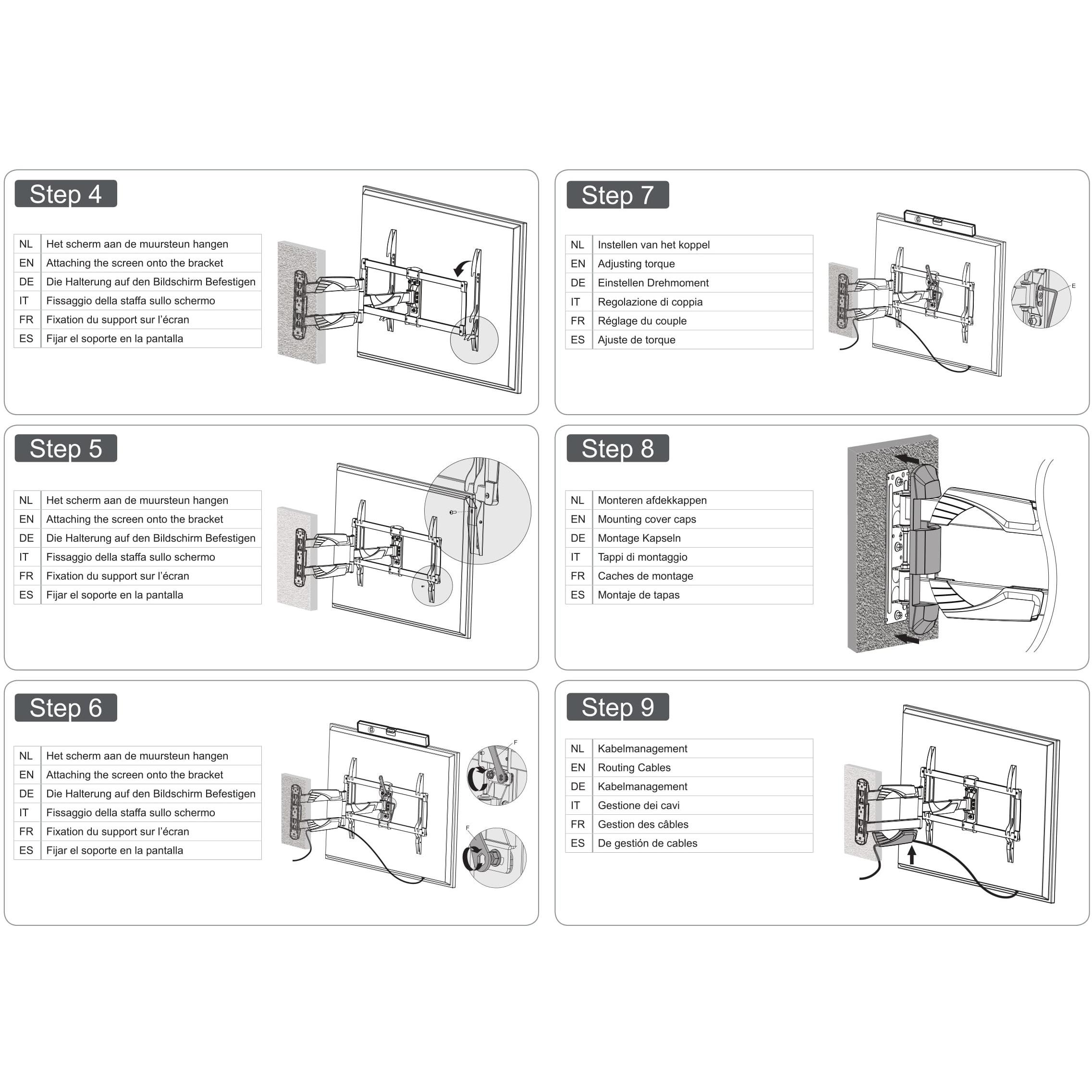 Step 4

| NL | Het scherm aan de muursteun hangen |
|---|---|
| EN | Attaching the screen onto the bracket |
| DE | Die Halterung auf den Bildschirm Befestigen |
| IT | Fissaggio della staffa sullo schermo |
| FR | Fixation du support sur l'écran |
| ES | Fijar el soporte en la pantalla |

Step 5

| NL | Het scherm aan de muursteun hangen |
|---|---|
| EN | Attaching the screen onto the bracket |
| DE | Die Halterung auf den Bildschirm Befestigen |
| IT | Fissaggio della staffa sullo schermo |
| FR | Fixation du support sur l'écran |
| ES | Fijar el soporte en la pantalla |

Step 6

| NL | Het scherm aan de muursteun hangen |
|---|---|
| EN | Attaching the screen onto the bracket |
| DE | Die Halterung auf den Bildschirm Befestigen |
| IT | Fissaggio della staffa sullo schermo |
| FR | Fixation du support sur l'écran |
| ES | Fijar el soporte en la pantalla |

F

F

Step 7

| NL | Instellen van het koppel |
|---|---|
| EN | Adjusting torque |
| DE | Einstellen Drehmoment |
| IT | Regolazione di coppia |
| FR | Réglage du couple |
| ES | Ajuste de torque |

E

Step 8

| NL | Monteren afdekkappen |
|---|---|
| EN | Mounting cover caps |
| DE | Montage Kapseln |
| IT | Tappi di montaggio |
| FR | Caches de montage |
| ES | Montaje de tapas |

Step 9

| NL | Kabelmanagement |
|---|---|
| EN | Routing Cables |
| DE | Kabelmanagement |
| IT | Gestione dei cavi |
| FR | Gestion des câbles |
| ES | De gestión de cables |