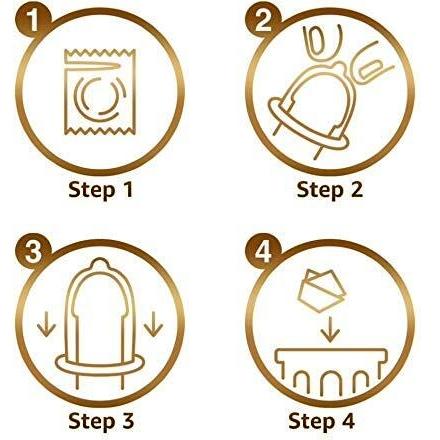 1

Step 1

2

Step 2

3

Step 3

4

Step 4