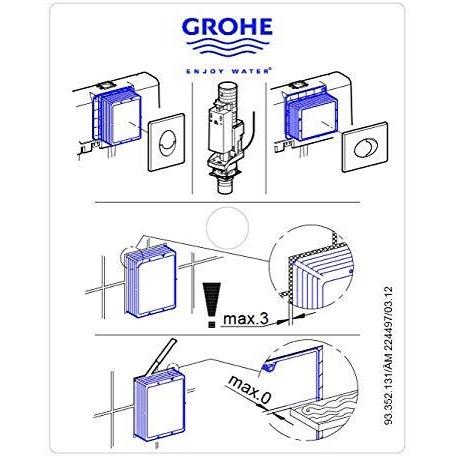 GROHE
ENJOY WATER®

max.3

max.0

93.352.131/ÄM 224497/03.12