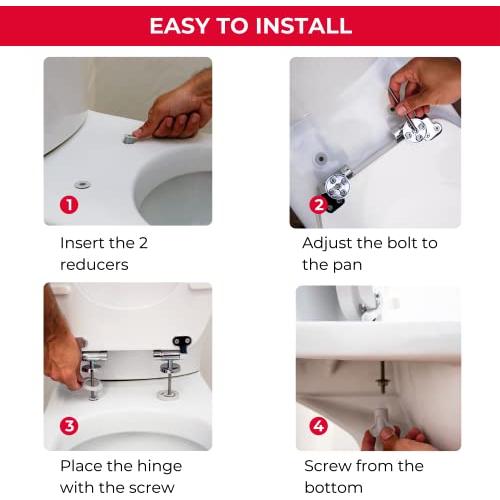 EASY TO INSTALL

1

Insert the 2 reducers

2

Adjust the bolt to the pan

3

Place the hinge with the screw

4

Screw from the bottom