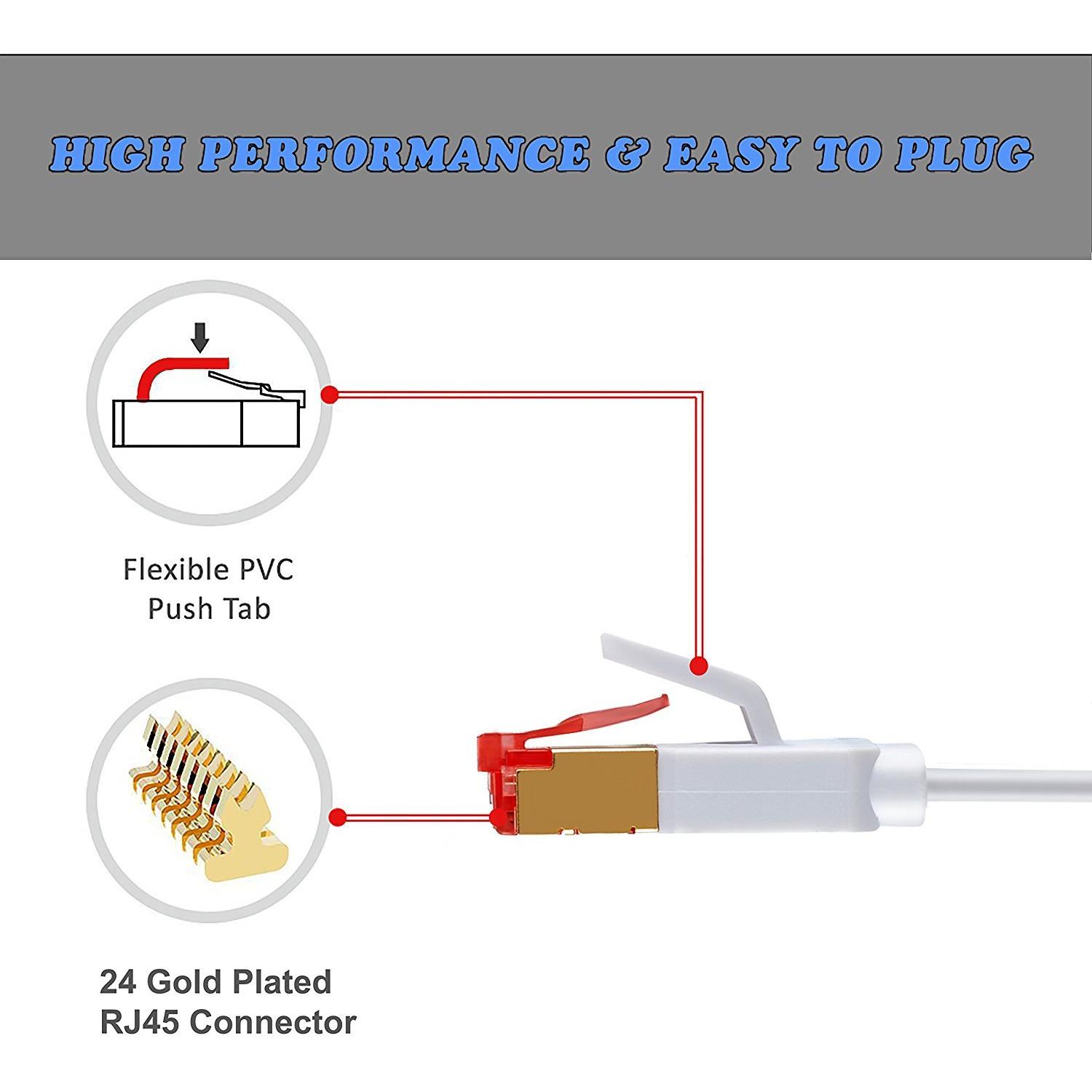 HIGH PERFORMANCE & EASY TO PLUG

Flexible PVC
Push Tab

24 Gold Plated
RJ45 Connector