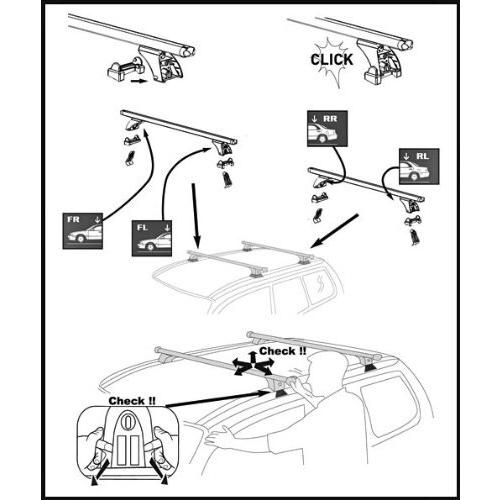 CLICK

RR

RL

FR

FL

Check !!

Check !!