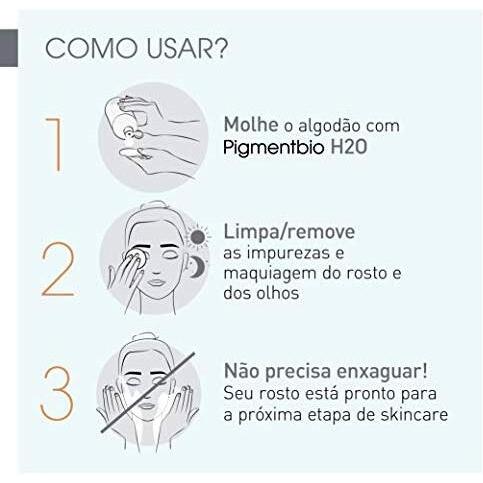 COMO USAR?

1

Molhe o algodão com Pigmentbio H2O

2

Limpa/remove as impurezas e maquiagem do rosto e dos olhos

3

Não precisa enxaguar! Seu rosto está pronto para a próxima etapa de skincare