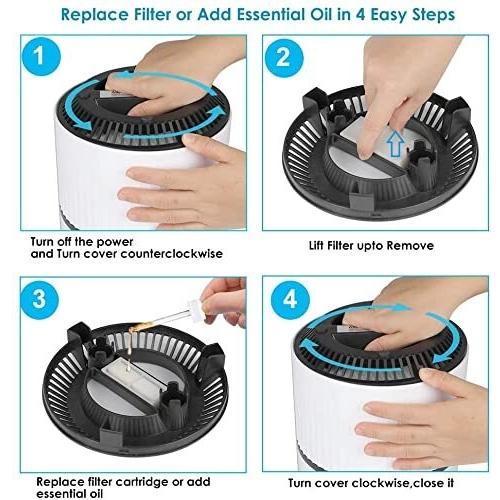 Replace Filter or Add Essential Oil in 4 Easy Steps

1

Turn off the power and Turn cover counterclockwise

2

Lift Filter upto Remove

3

Replace filter cartridge or add essential oil

4

Turn cover clockwise,close it