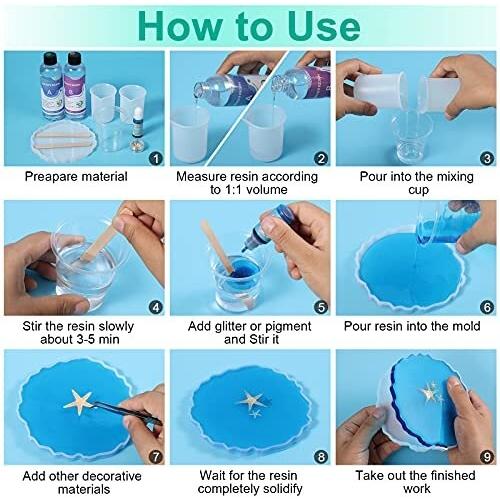 How to Use

A

B

1

Preapare material

2

Measure resin according to 1:1 volume

3

Pour into the mixing cup

4

Stir the resin slowly about 3-5 min

5

Add glitter or pigment and Stir it

6

Pour resin into the mold

7

Add other decorative materials

8

Wait for the resin completely solidify

9

Take out the finished work