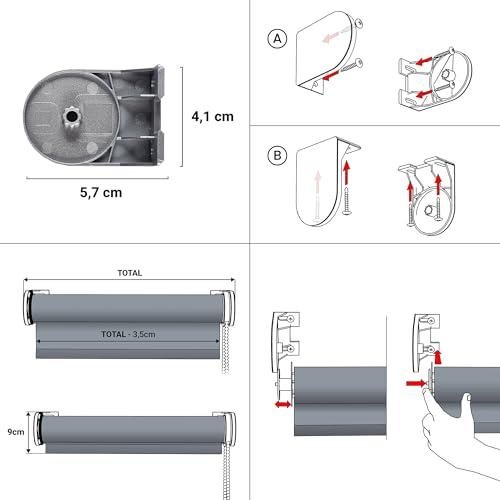 4,1 cm

5,7 cm

A

B

TOTAL

TOTAL - 3,5cm

9cm