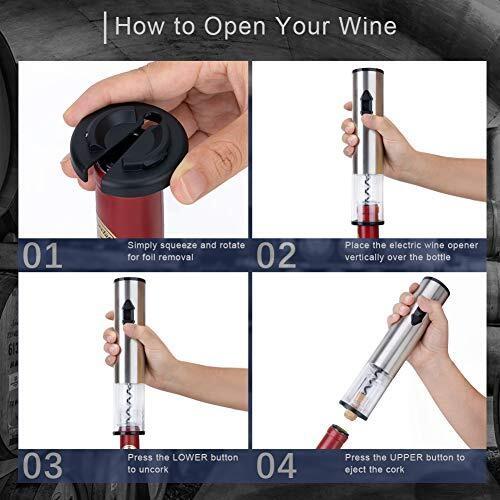 How to Open Your Wine

01 Simply squeeze and rotate for foil removal

02 Place the electric wine opener vertically over the bottle

03 Press the LOWER button to uncork

04 Press the UPPER button to eject the cork