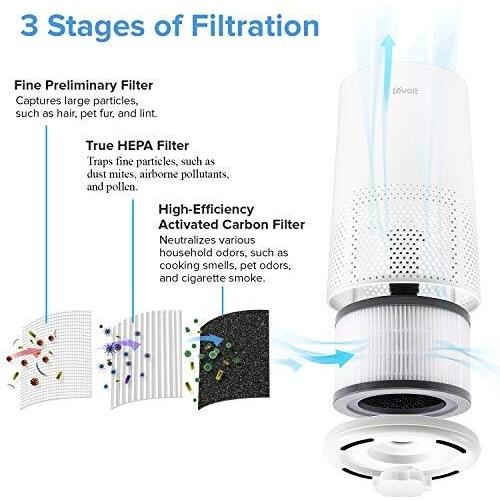 3 Stages of Filtration

Fine Preliminary Filter
Captures large particles, such as hair, pet fur, and lint.

True HEPA Filter
Traps fine particles, such as dust mites, airborne pollutants, and pollen.

High-Efficiency Activated Carbon Filter
Neutralizes various household odors, such as cooking smells, pet odors, and cigarette smoke.

levoit